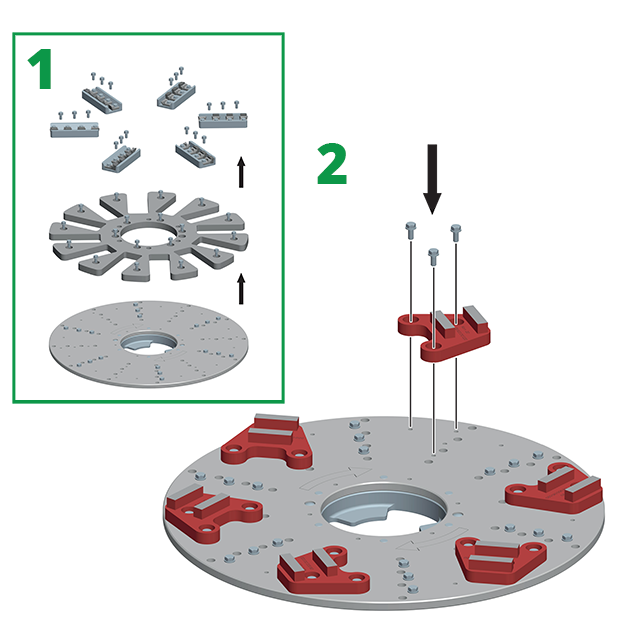 1

2